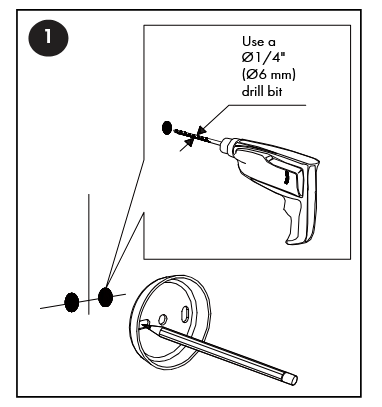 1

Use a Ø1/4" (Ø6 mm) drill bit