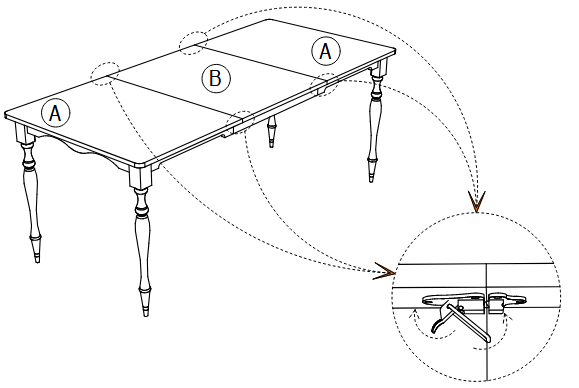 A

B

A