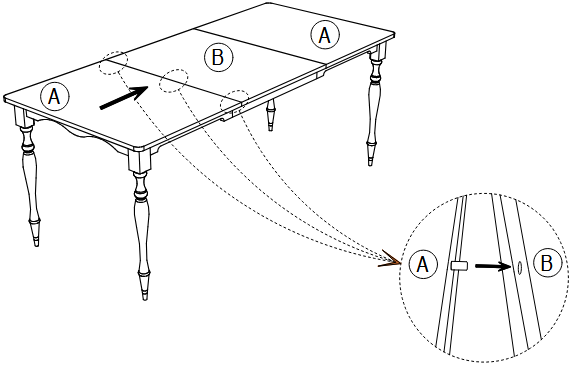 A
B
A
A
B