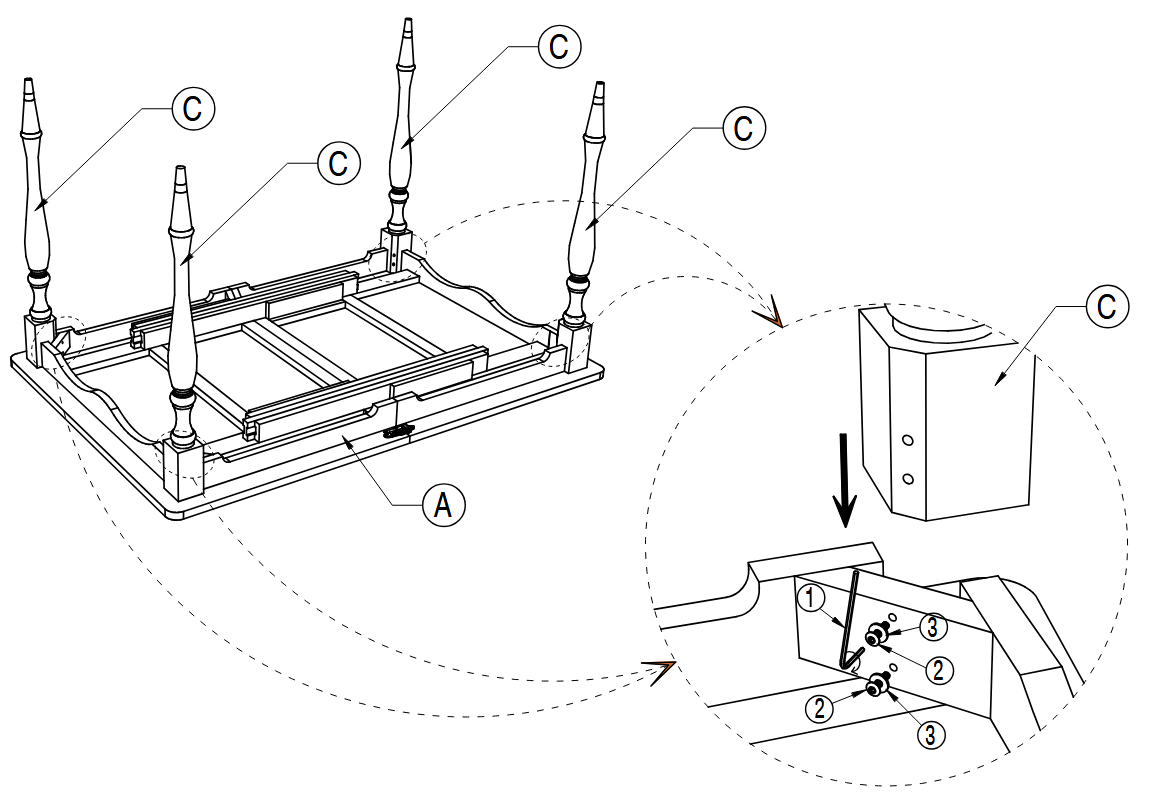 C
C
C
C
A
C
1
3
2
2
3