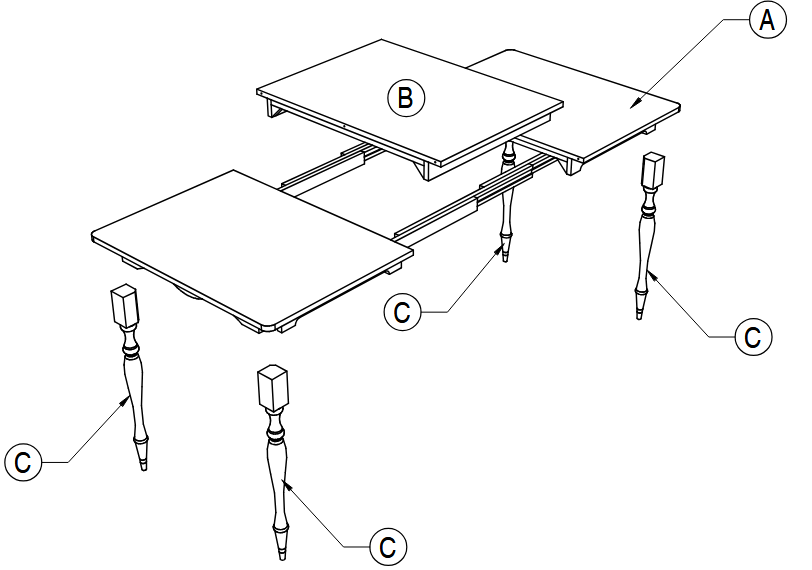 A

B

C

C

C

C