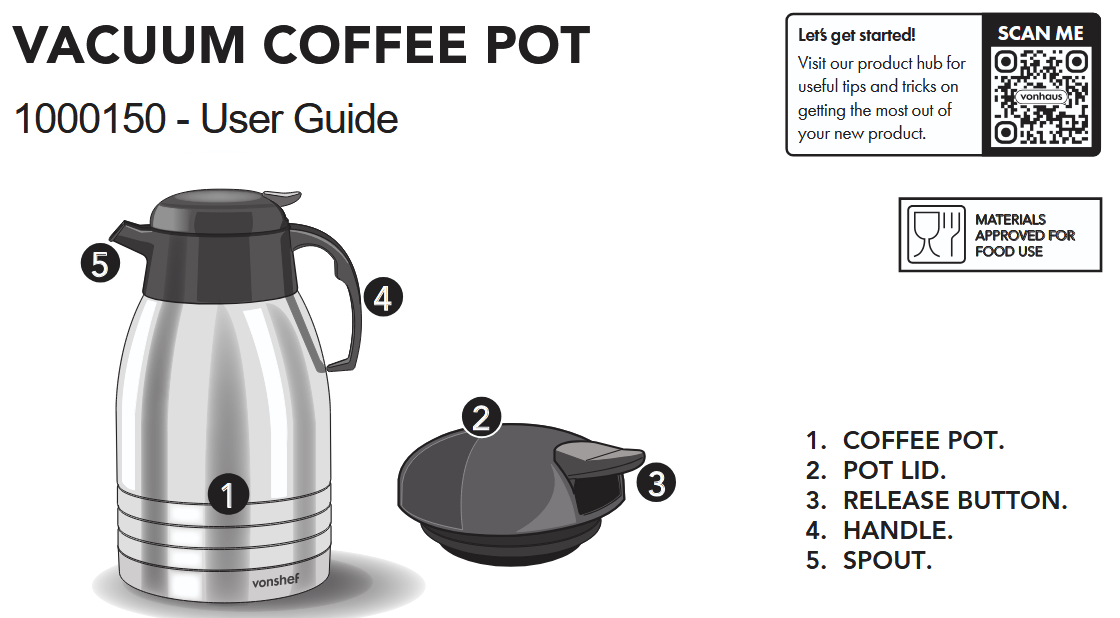 VACUUM COFFEE POT

1000150 - User Guide

Let's get started!
Visit our product hub for useful tips and tricks on getting the most out of your new product.

SCAN ME

vonhaus

MATERIALS APPROVED FOR FOOD USE

5

4

2

3

1

vonshef

1. COFFEE POT.
2. POT LID.
3. RELEASE BUTTON.
4. HANDLE.
5. SPOUT.