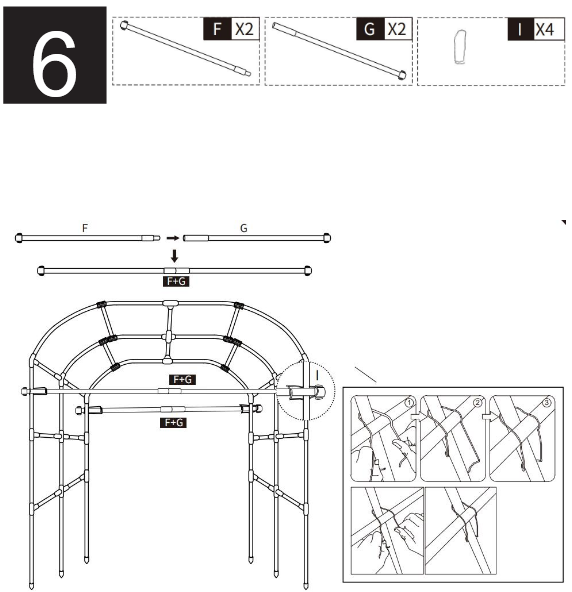 6

F X2

G X2

I X4

F

G

F+G

F+G

F+G

I

①

②

③