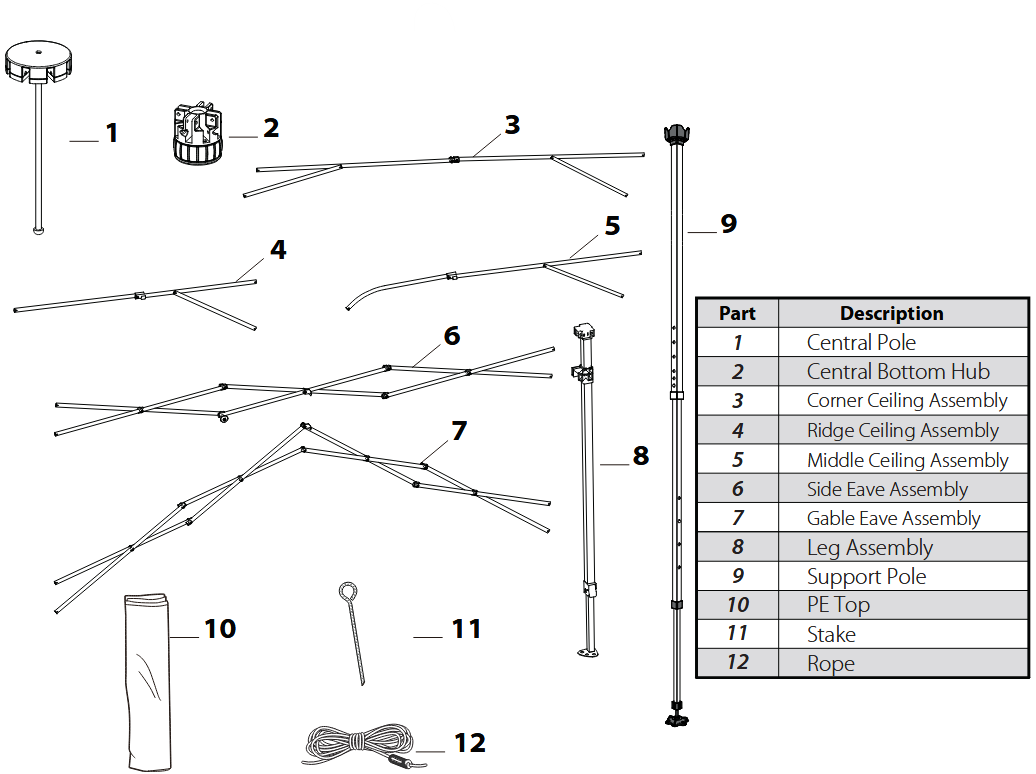 1
2
3
4
5
6
7
8
9
10
11
12

| Part | Description |
|---|---|
| 1 | Central Pole |
| 2 | Central Bottom Hub |
| 3 | Corner Ceiling Assembly |
| 4 | Ridge Ceiling Assembly |
| 5 | Middle Ceiling Assembly |
| 6 | Side Eave Assembly |
| 7 | Gable Eave Assembly |
| 8 | Leg Assembly |
| 9 | Support Pole |
| 10 | PE Top |
| 11 | Stake |
| 12 | Rope |