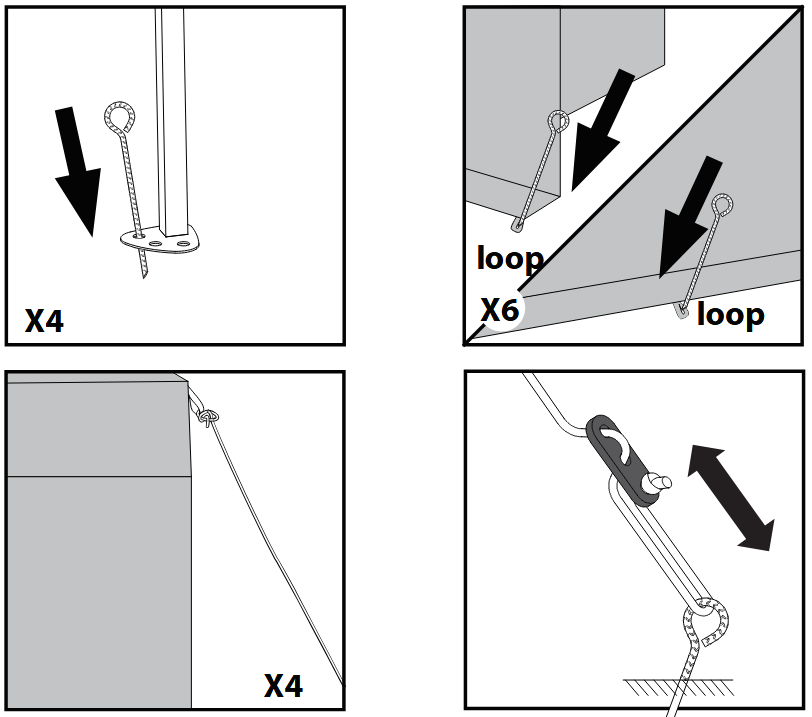 X4

loop
X6
loop

X4