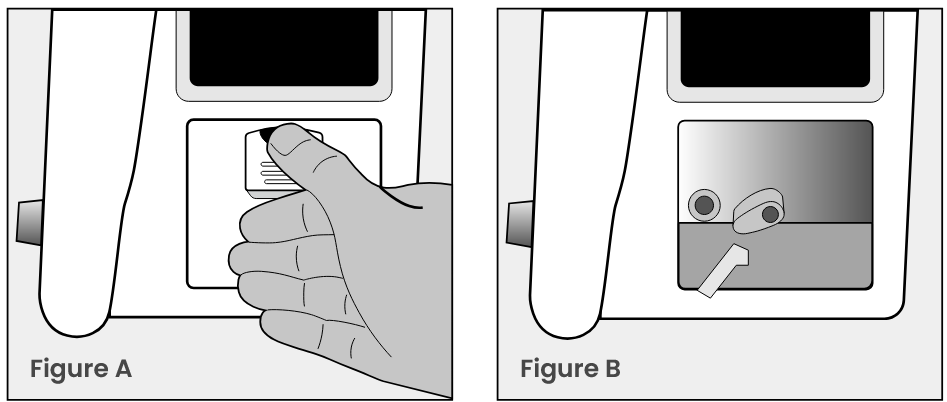 Figure A

Figure B