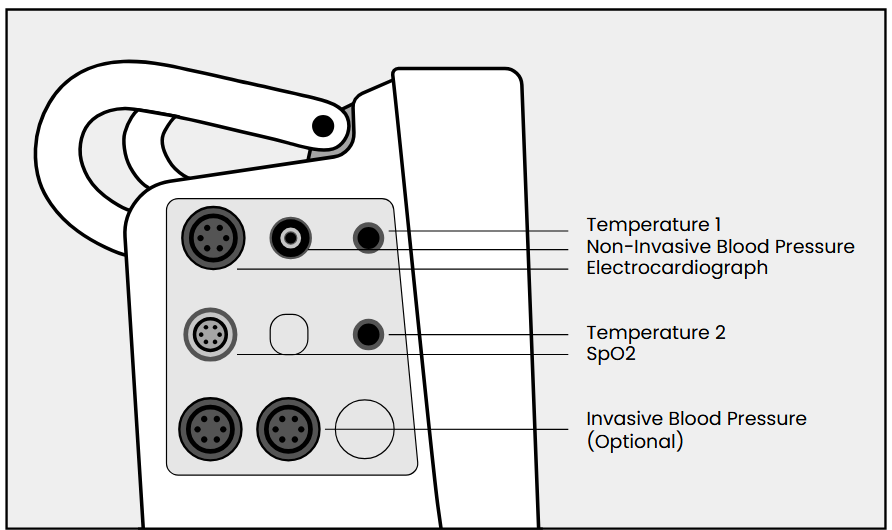 Temperature 1
Non-Invasive Blood Pressure
Electrocardiograph

Temperature 2
SpO2

Invasive Blood Pressure
(Optional)