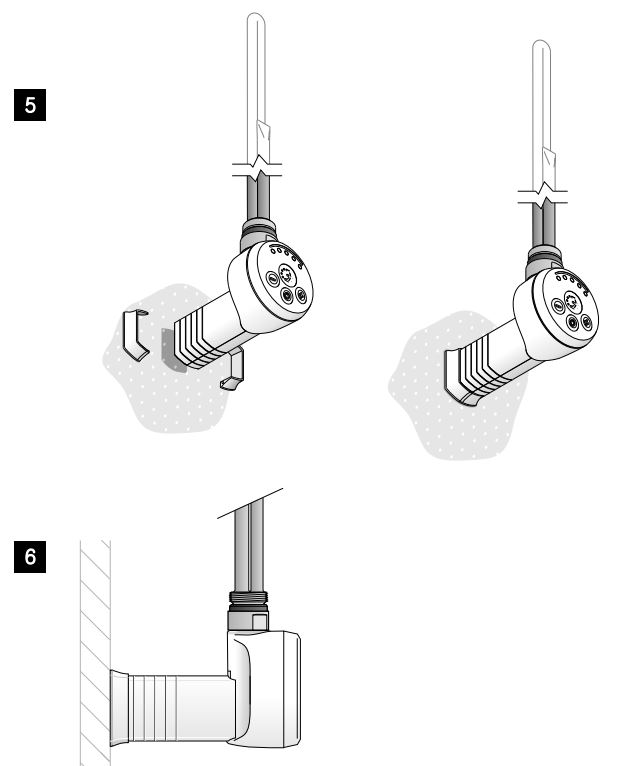 5

6