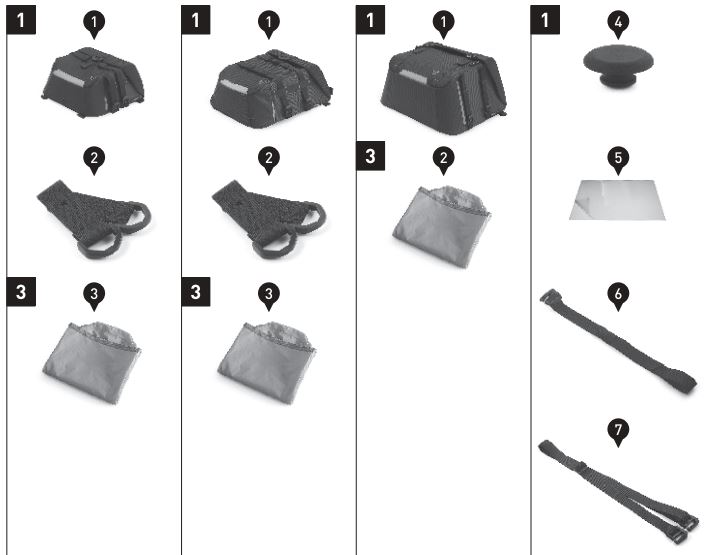 1
1
2
3
3

1
1
2
3
3

1
1
3
2

1
4
5
6
7