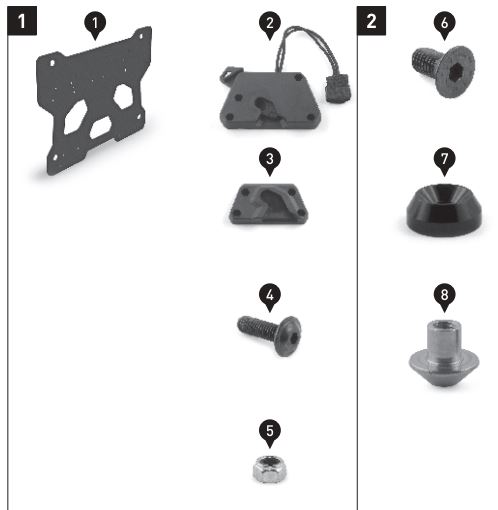 1
1
2
3
4
5
2
6
7
8