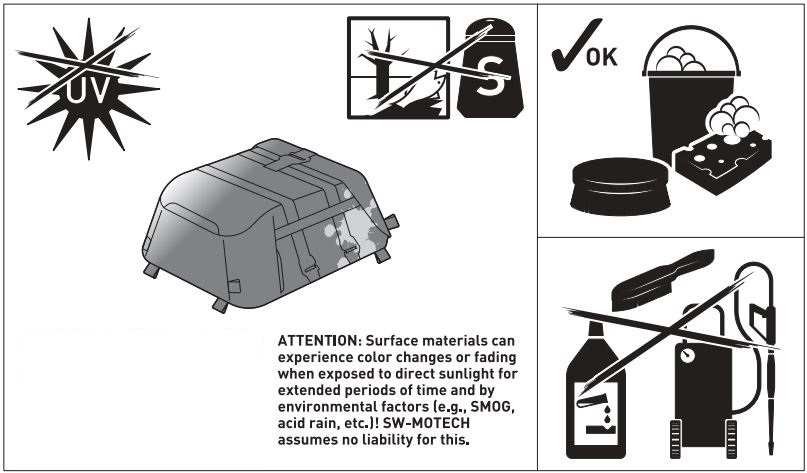 UV

S

OK

ATTENTION: Surface materials can experience color changes or fading when exposed to direct sunlight for extended periods of time and by environmental factors (e.g., SMOG, acid rain, etc.)! SW-MOTECH assumes no liability for this.