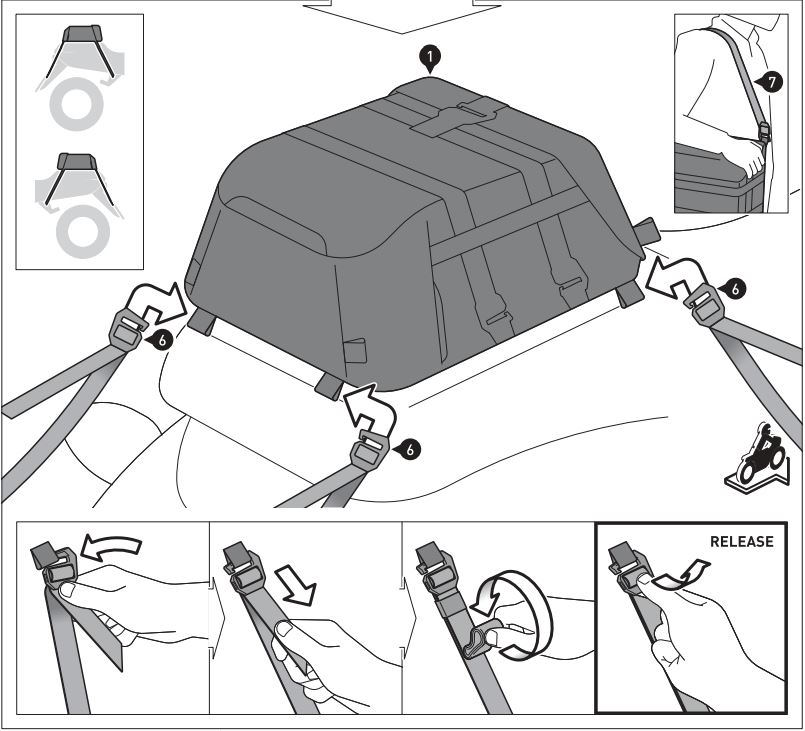 1
7
6
6
6
RELEASE