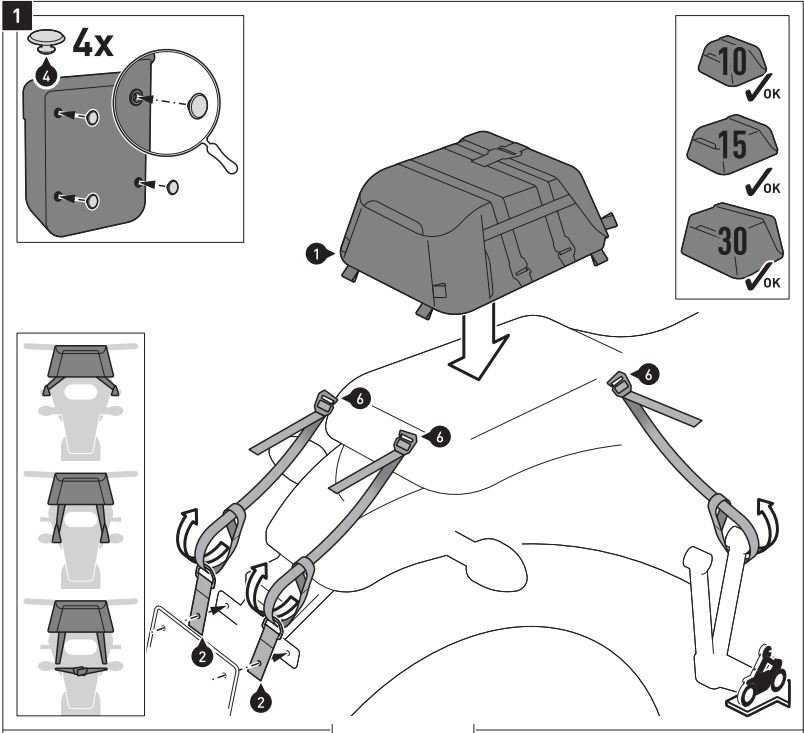 1

4x

4

10 OK

15 OK

30 OK

1

6

6

6

2

2