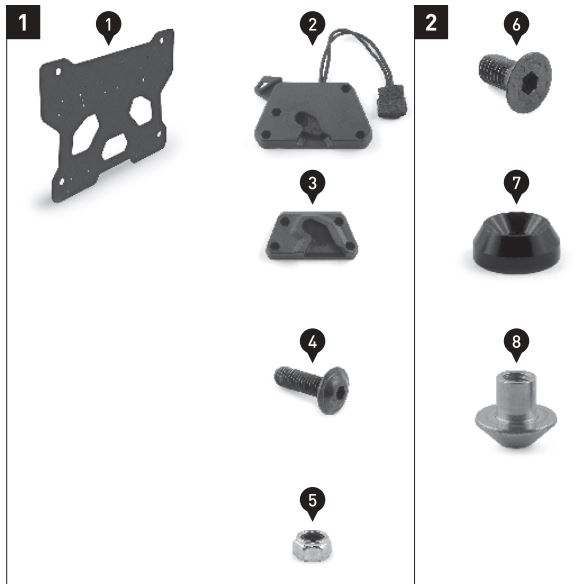 1

1

2

3

4

5

2

6

7

8