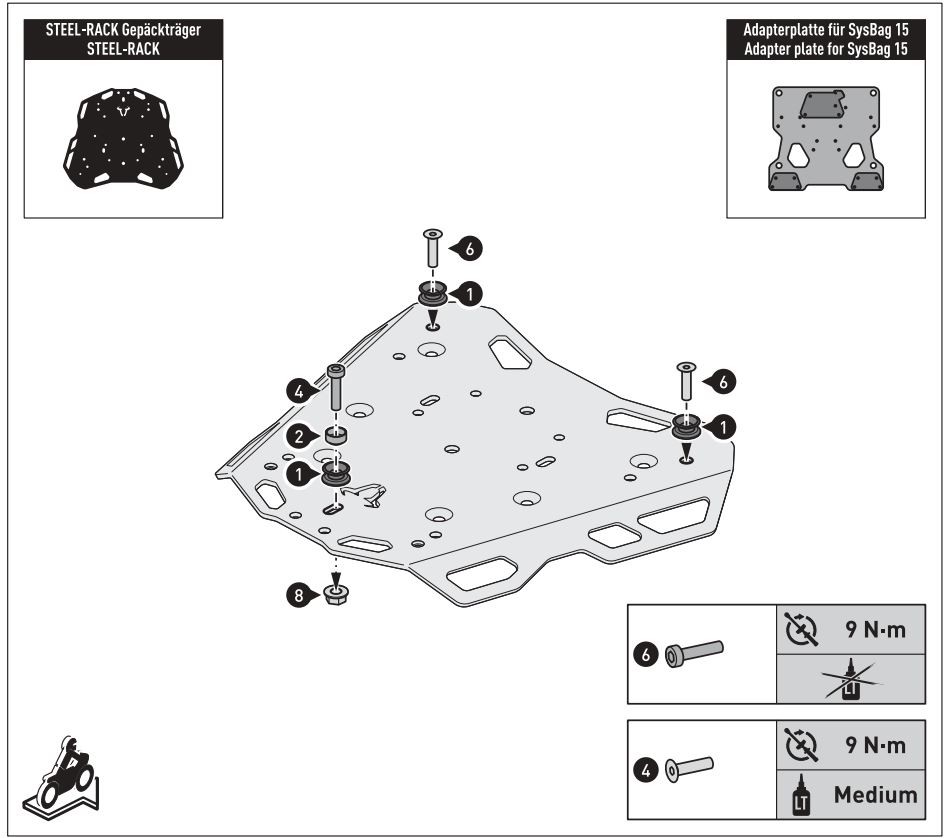 STEEL-RACK Gepäckträger
STEEL-RACK

Adapterplatte für SysBag 15
Adapter plate for SysBag 15

6
1
4
6
2
1
1
8

6
9 N·m
LT

4
9 N·m
LT
Medium