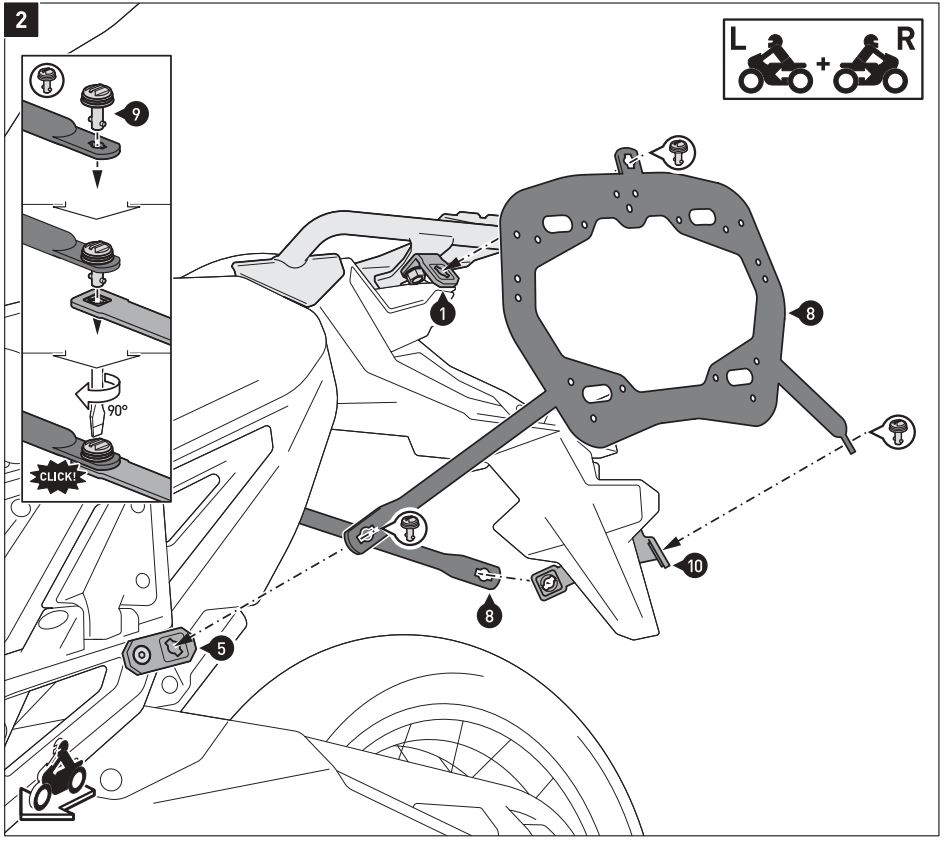 2

L + R

9

90°

CLICK!

1

8

8

10

5