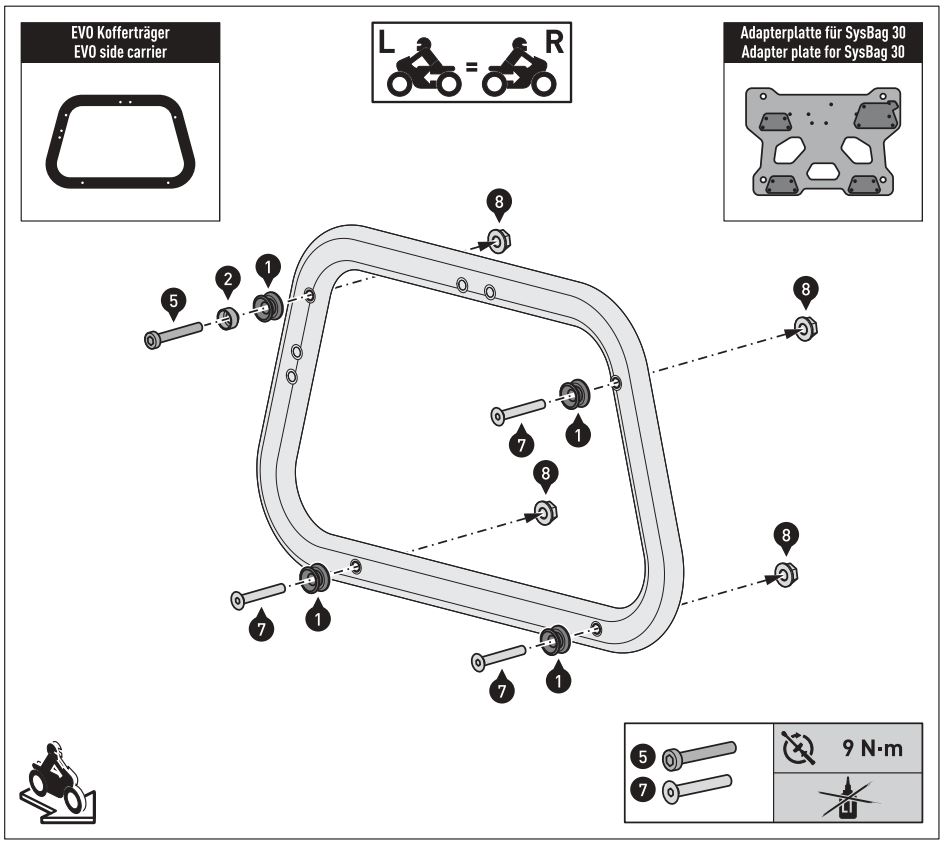 EVO Kofferträger
EVO side carrier

L = R

Adapterplatte für SysBag 30
Adapter plate for SysBag 30

8

5 2 1

8

7 1

8

8

7 1

7 1

5
7
9 N·m