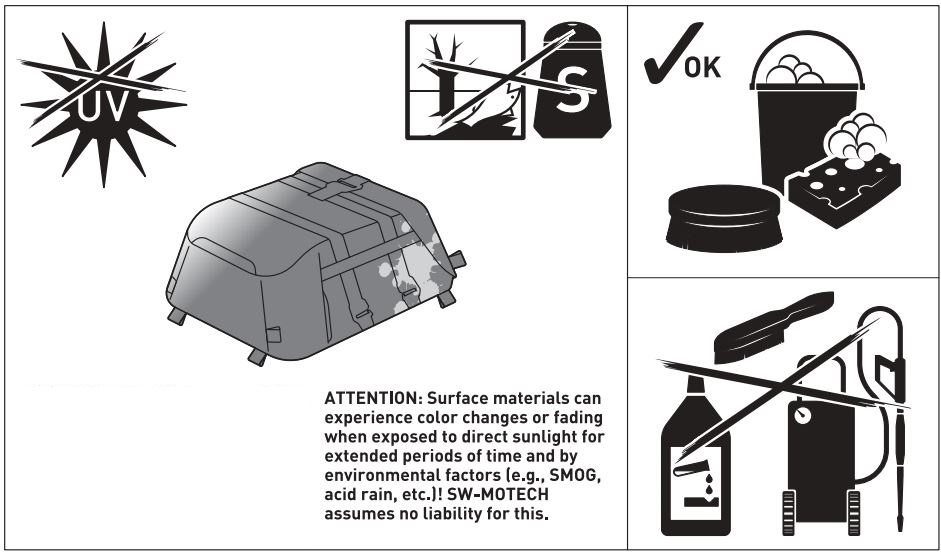 UV

S

OK

ATTENTION: Surface materials can experience color changes or fading when exposed to direct sunlight for extended periods of time and by environmental factors (e.g., SMOG, acid rain, etc.)! SW-MOTECH assumes no liability for this.