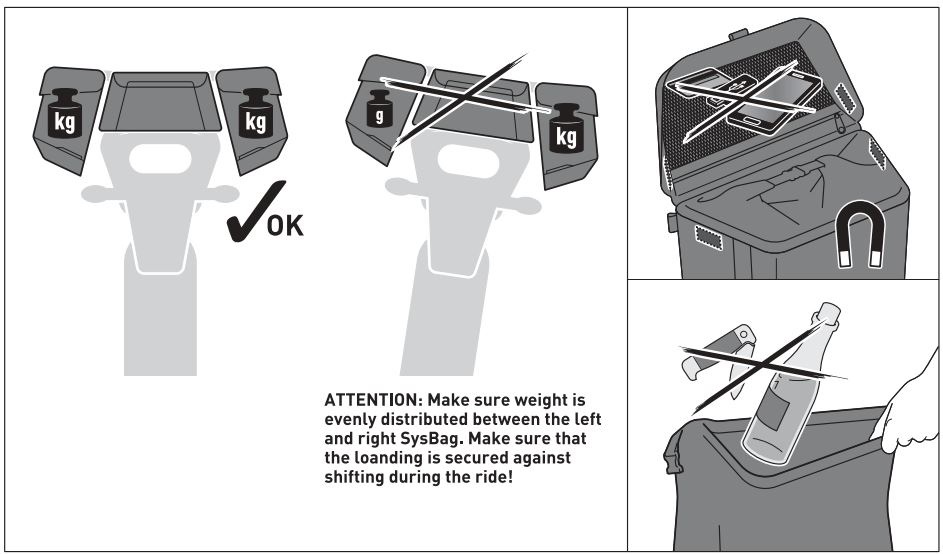 kg

kg

OK

g

kg

ATTENTION: Make sure weight is evenly distributed between the left and right SysBag. Make sure that the loanding is secured against shifting during the ride!