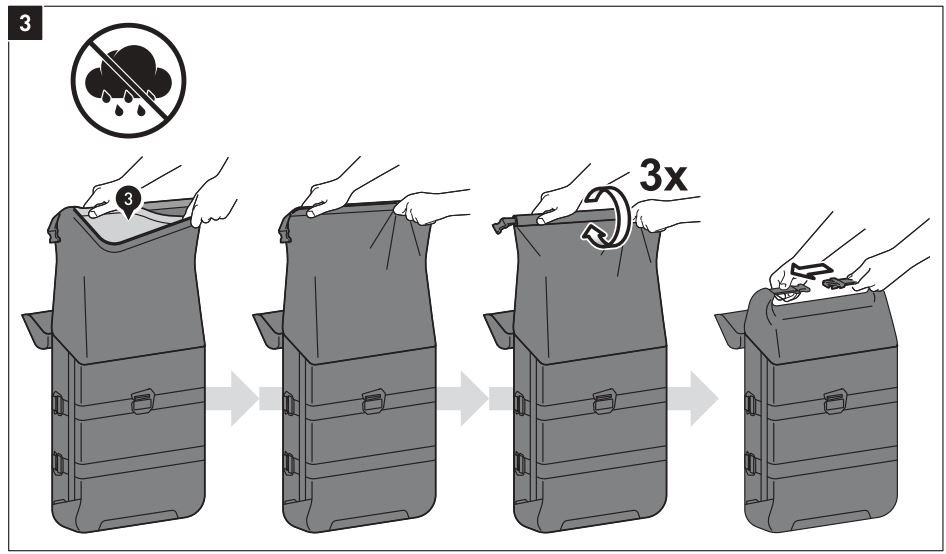 3

3

3x