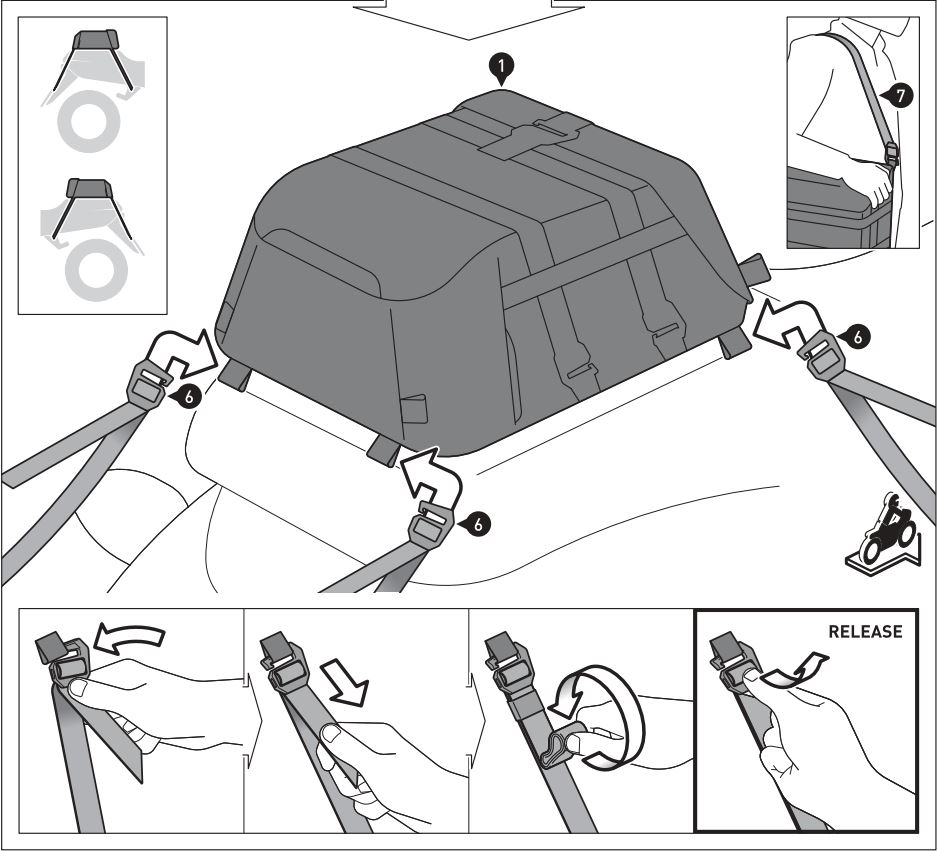 1

7

6

6

6

RELEASE