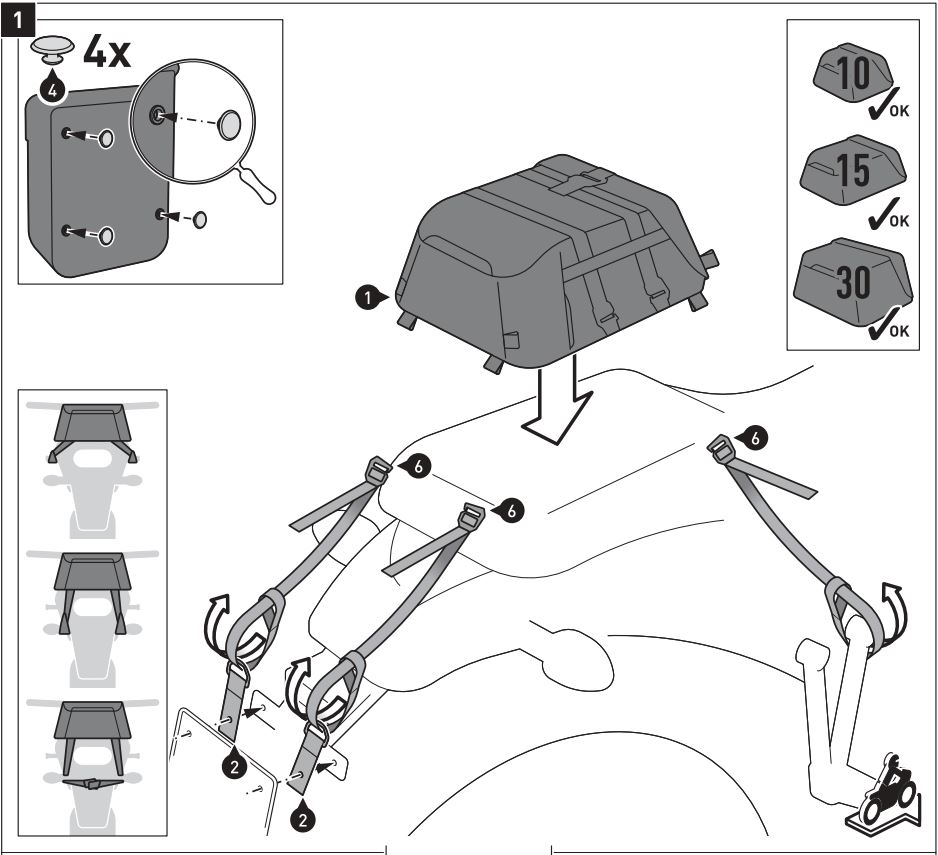 1

4x

4

10 OK

15 OK

30 OK

1

6

6

6

2

2