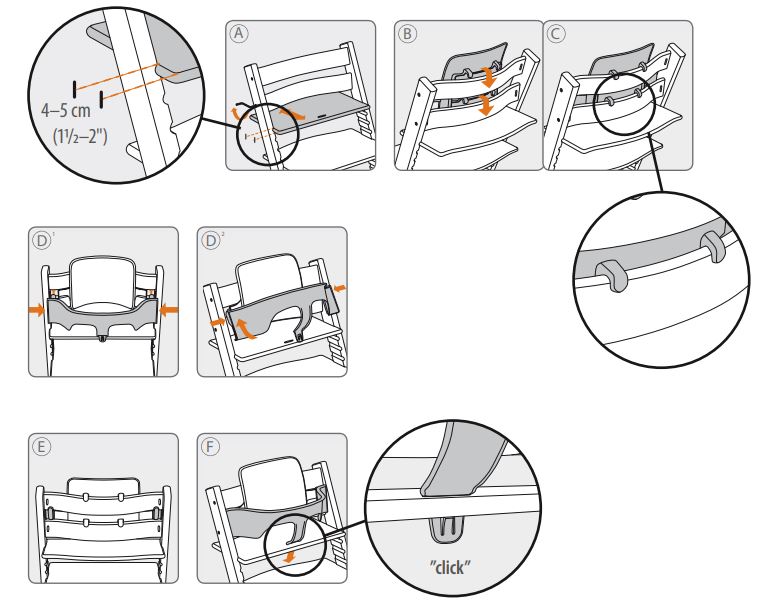 4–5 cm
(1½–2")

A

B

C

D¹

D²

E

F

"click"