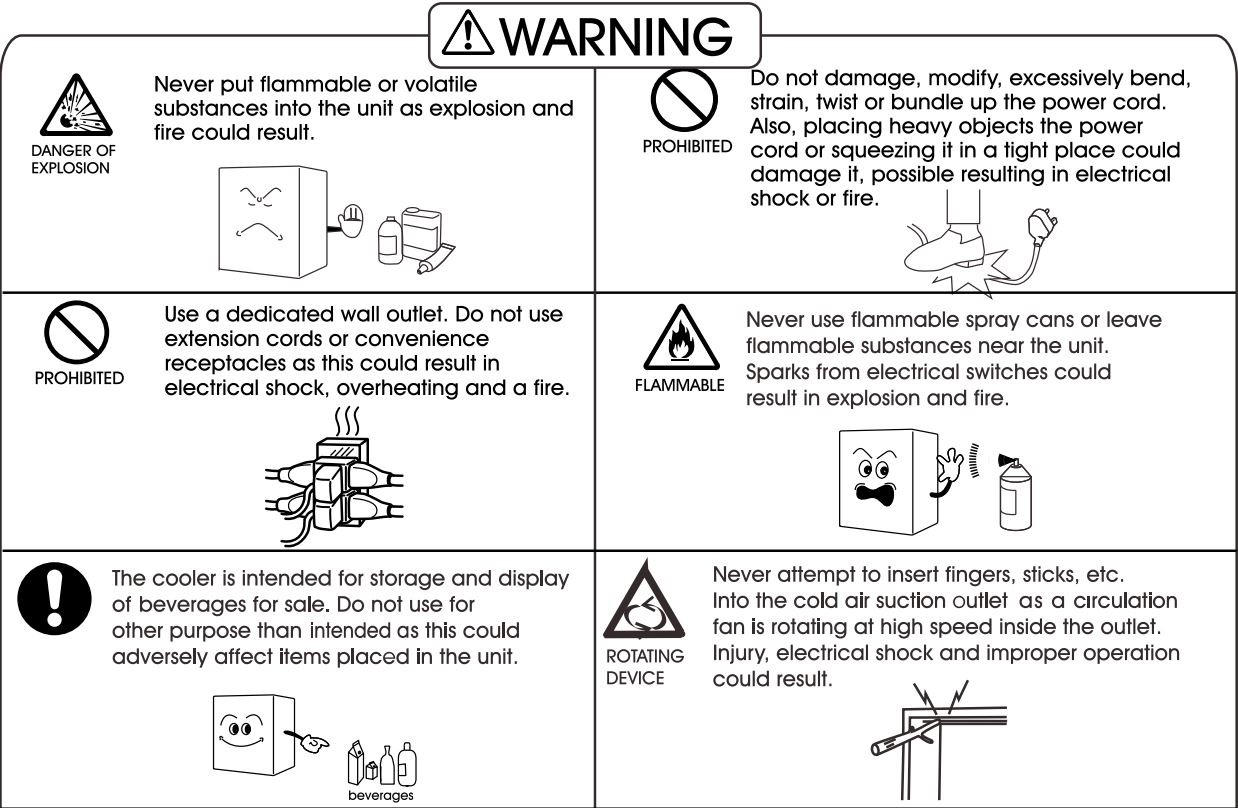 WARNING

DANGER OF EXPLOSION

Never put flammable or volatile substances into the unit as explosion and fire could result.

PROHIBITED

Do not damage, modify, excessively bend, strain, twist or bundle up the power cord. Also, placing heavy objects the power cord or squeezing it in a tight place could damage it, possible resulting in electrical shock or fire.

PROHIBITED

Use a dedicated wall outlet. Do not use extension cords or convenience receptacles as this could result in electrical shock, overheating and a fire.

FLAMMABLE

Never use flammable spray cans or leave flammable substances near the unit. Sparks from electrical switches could result in explosion and fire.

The cooler is intended for storage and display of beverages for sale. Do not use for other purpose than intended as this could adversely affect items placed in the unit.

beverages

ROTATING DEVICE

Never attempt to insert fingers, sticks, etc. Into the cold air suction outlet as a circulation fan is rotating at high speed inside the outlet. Injury, electrical shock and improper operation could result.