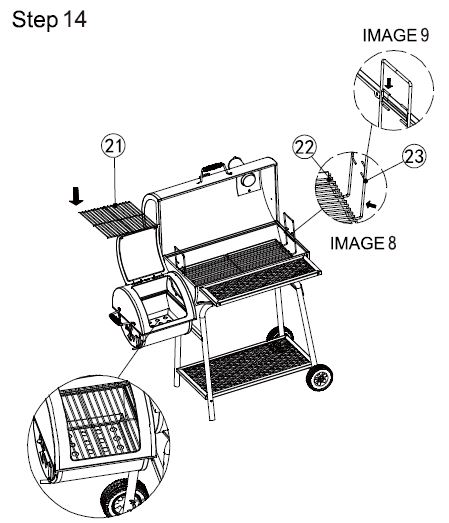 Step 14

IMAGE 9

21

22

23

IMAGE 8