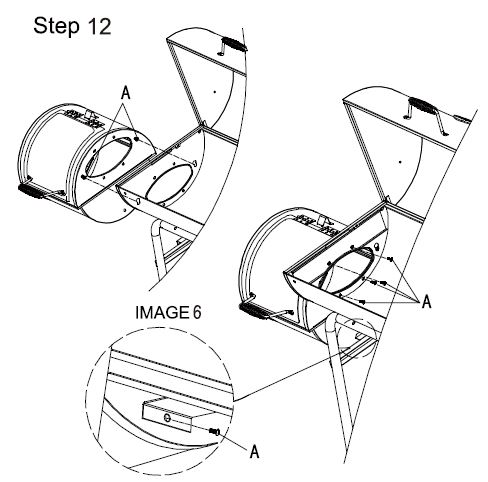 Step 12

A

A

IMAGE 6

A