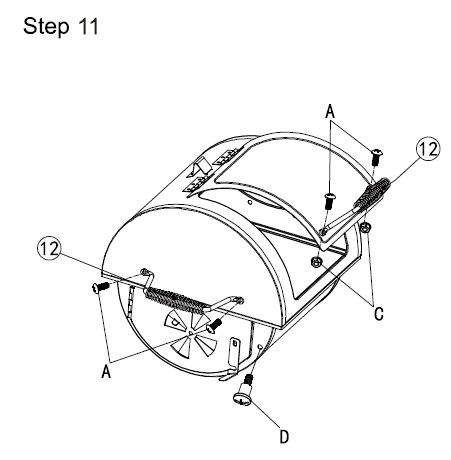 Step 11

A

12

12

C

A

D