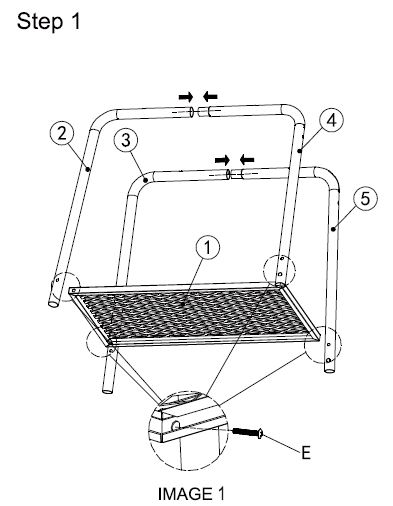 Step 1

2

3

4

5

1

E

IMAGE 1