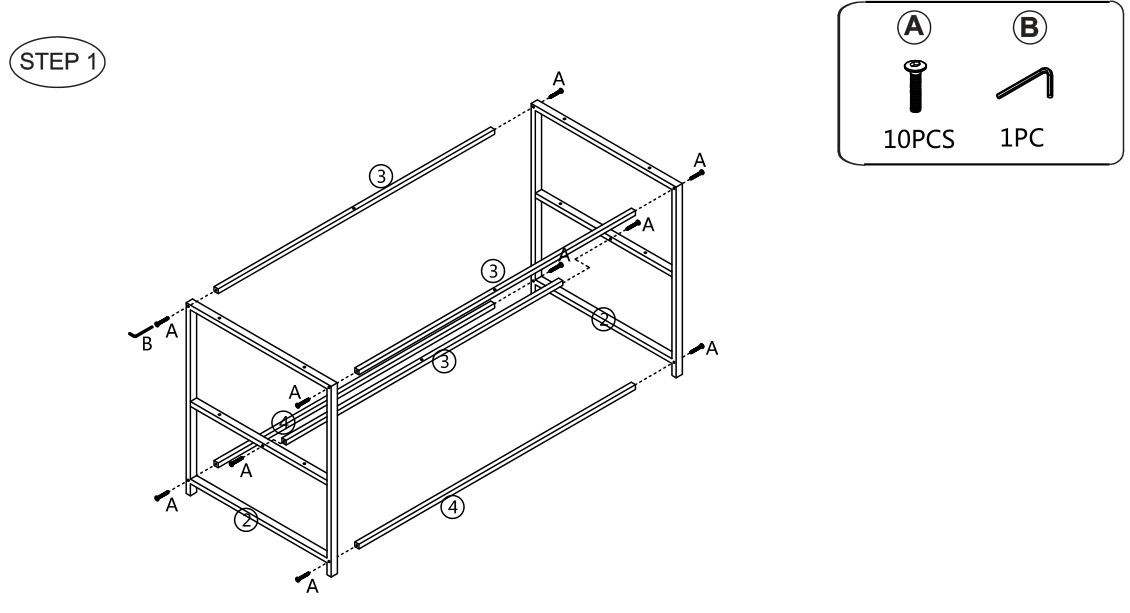 STEP 1

A B
10PCS 1PC

A
3
A
A
3
A
2
B A
3
A
A
4
A
A
2
4
A