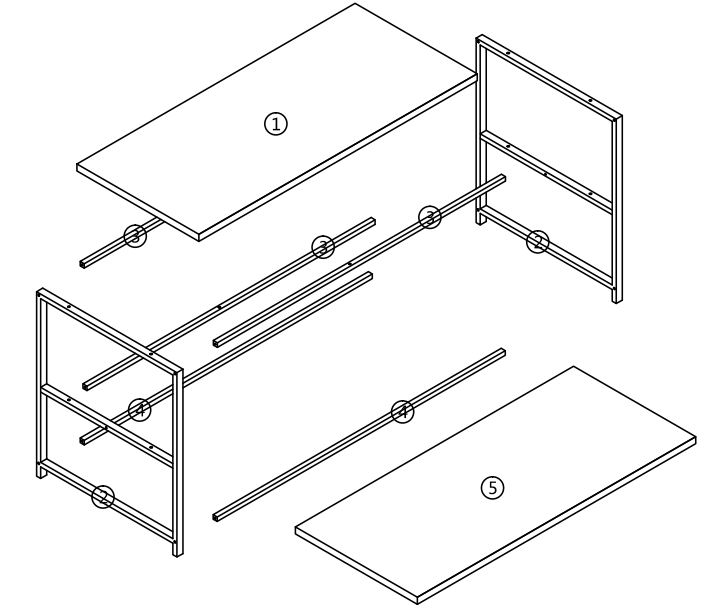 ①
③
③
③
②
④
④
②
⑤