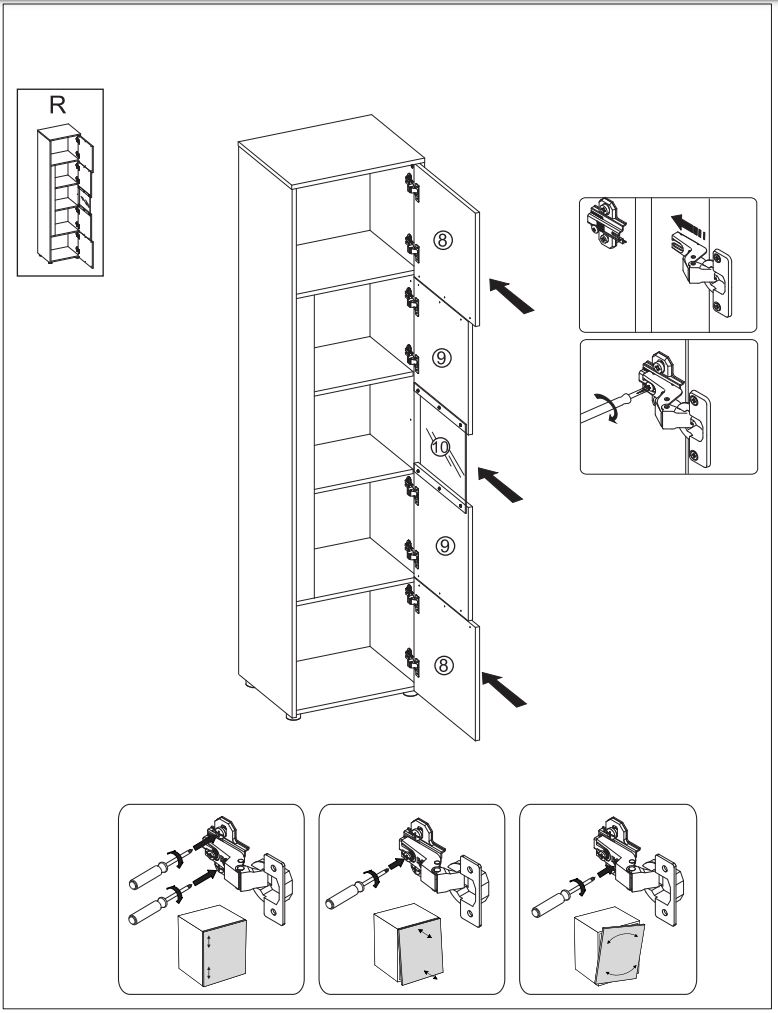 R

8

9

10

9

8