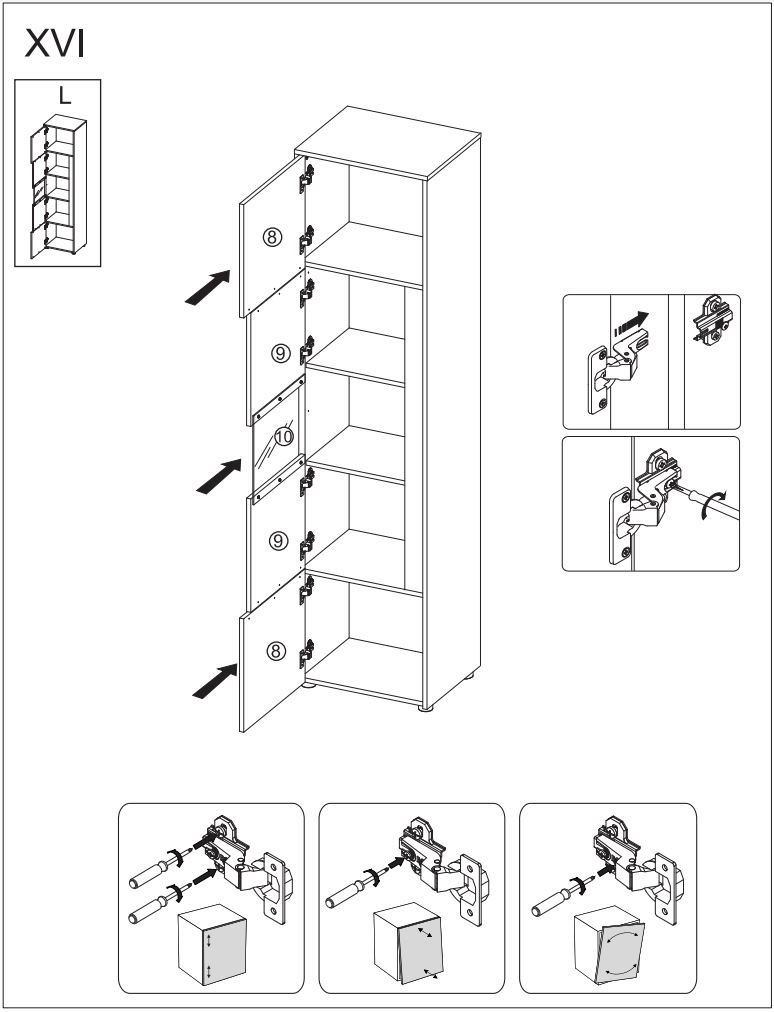 XVI

L

8

9

10

9

8