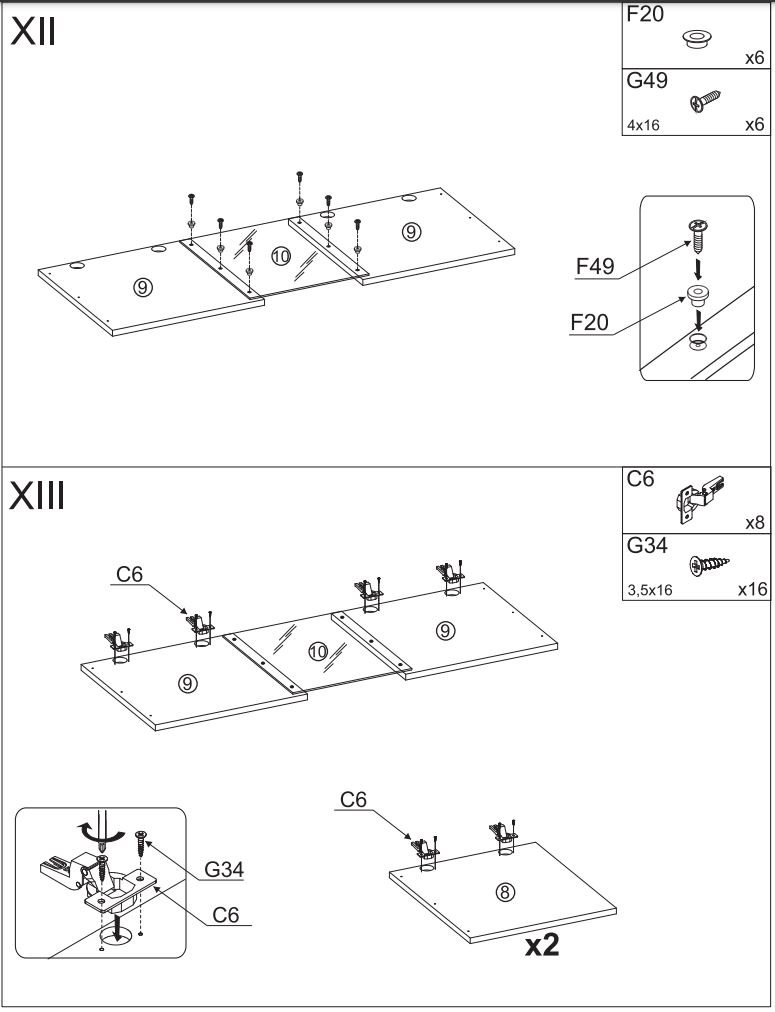 XII

F20
x6

G49
4x16
x6

⑨
⑩
⑨

F49
F20

XIII

C6
x8

G34
3,5x16
x16

C6
⑨
⑩
⑨

G34
C6

C6
⑧
x2