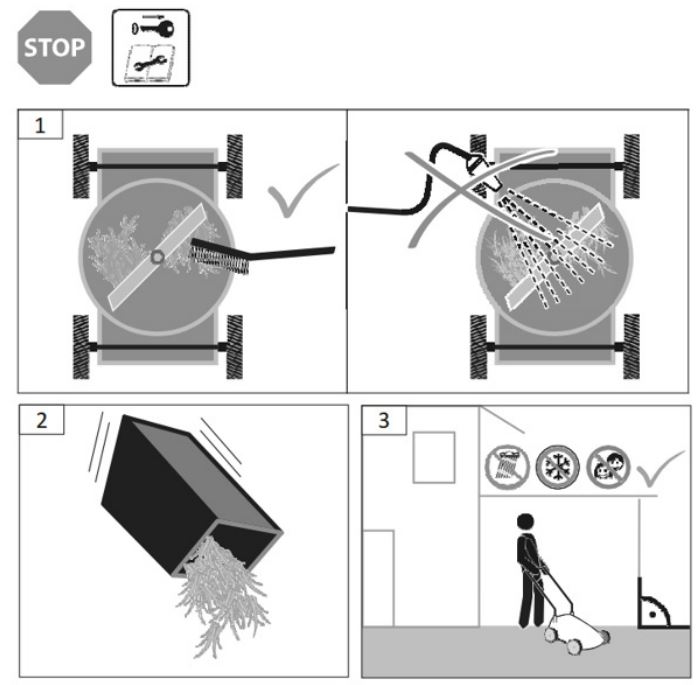 STOP

1

2

3