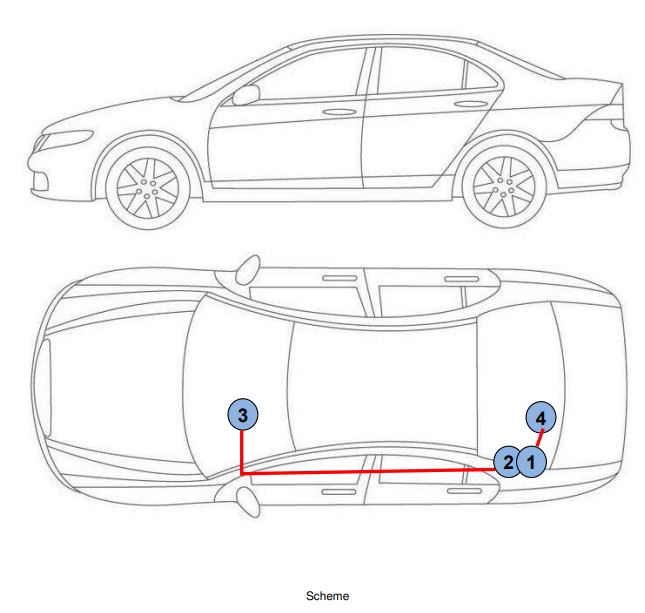 3
4
2
1
Scheme