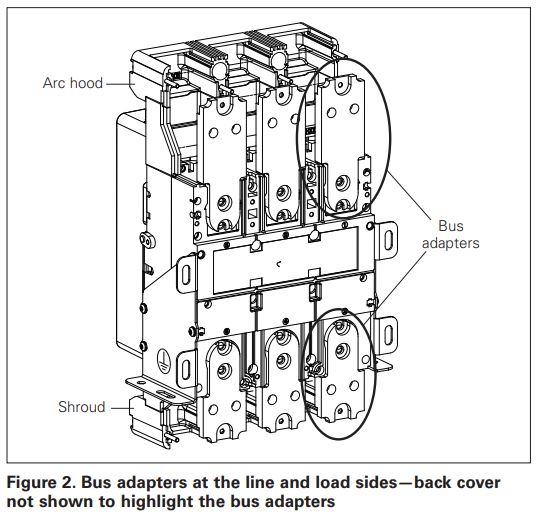 Arc hood

Bus adapters

Shroud

Figure 2. Bus adapters at the line and load sides—back cover not shown to highlight the bus adapters