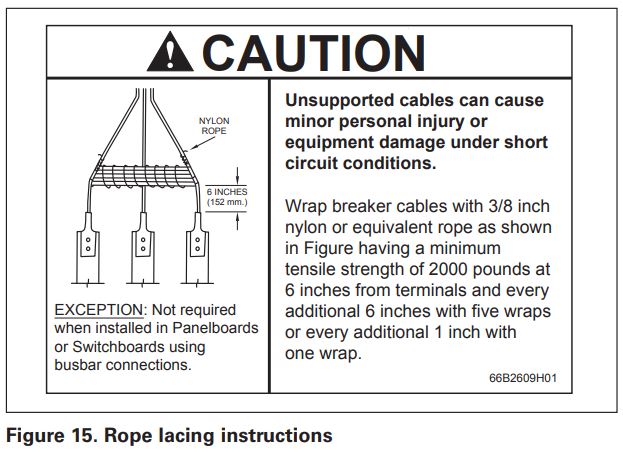 CAUTION

NYLON ROPE

6 INCHES (152 mm.)

EXCEPTION: Not required when installed in Panelboards or Switchboards using busbar connections.

Unsupported cables can cause minor personal injury or equipment damage under short circuit conditions.

Wrap breaker cables with 3/8 inch nylon or equivalent rope as shown in Figure having a minimum tensile strength of 2000 pounds at 6 inches from terminals and every additional 6 inches with five wraps or every additional 1 inch with one wrap.

66B2609H01

Figure 15. Rope lacing instructions