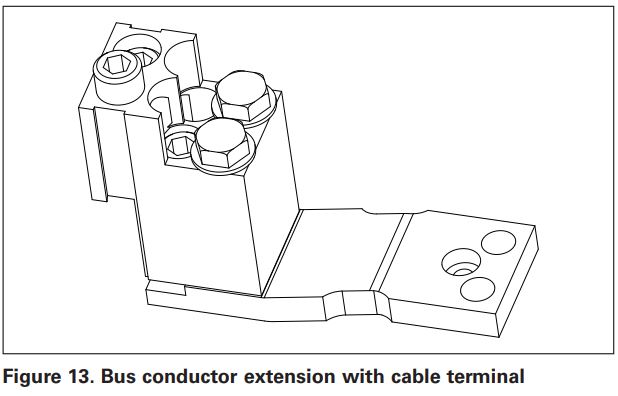 Figure 13. Bus conductor extension with cable terminal