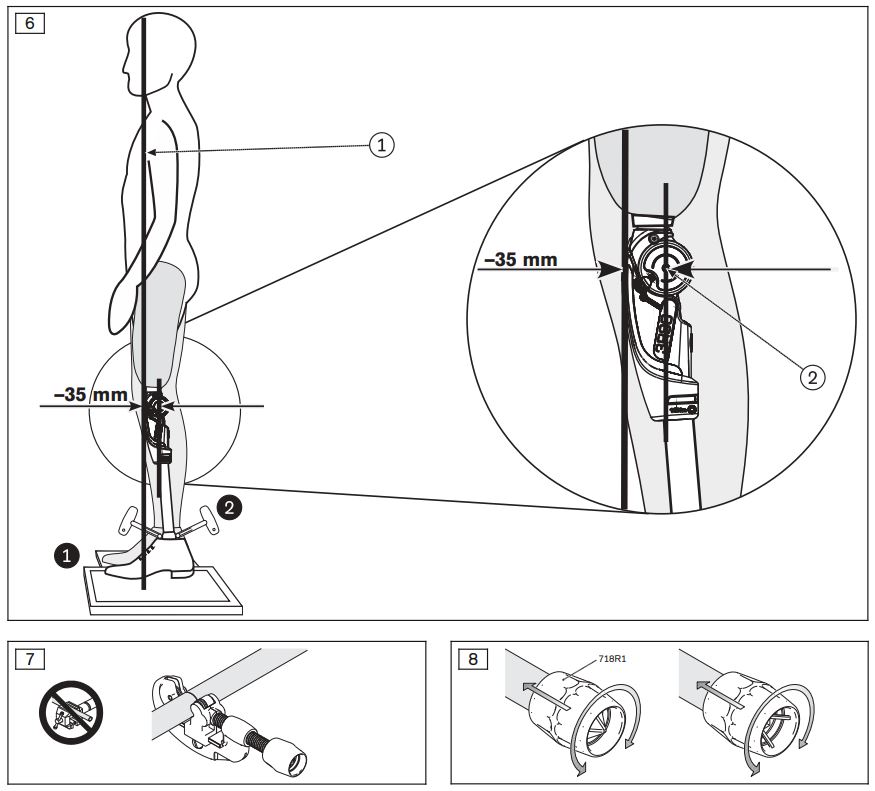 6

1

–35 mm

2

–35 mm

2

1

7

8

718R1