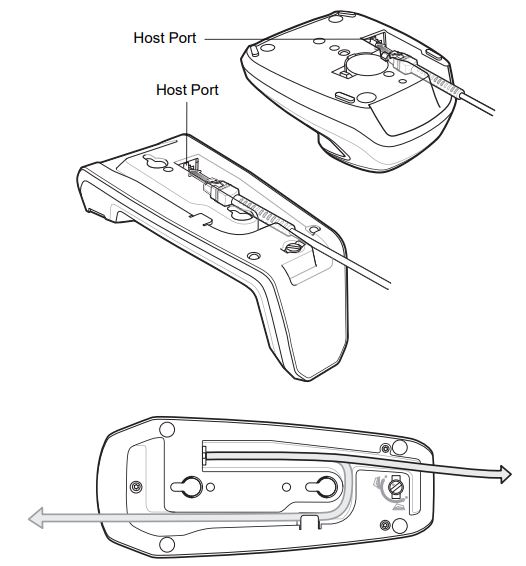 Host Port

Host Port