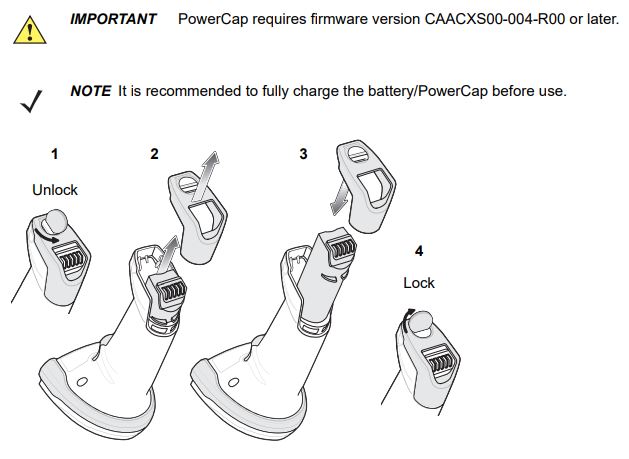 IMPORTANT PowerCap requires firmware version CAACXS00-004-R00 or later.

NOTE It is recommended to fully charge the battery/PowerCap before use.

1

Unlock

2

3

4

Lock