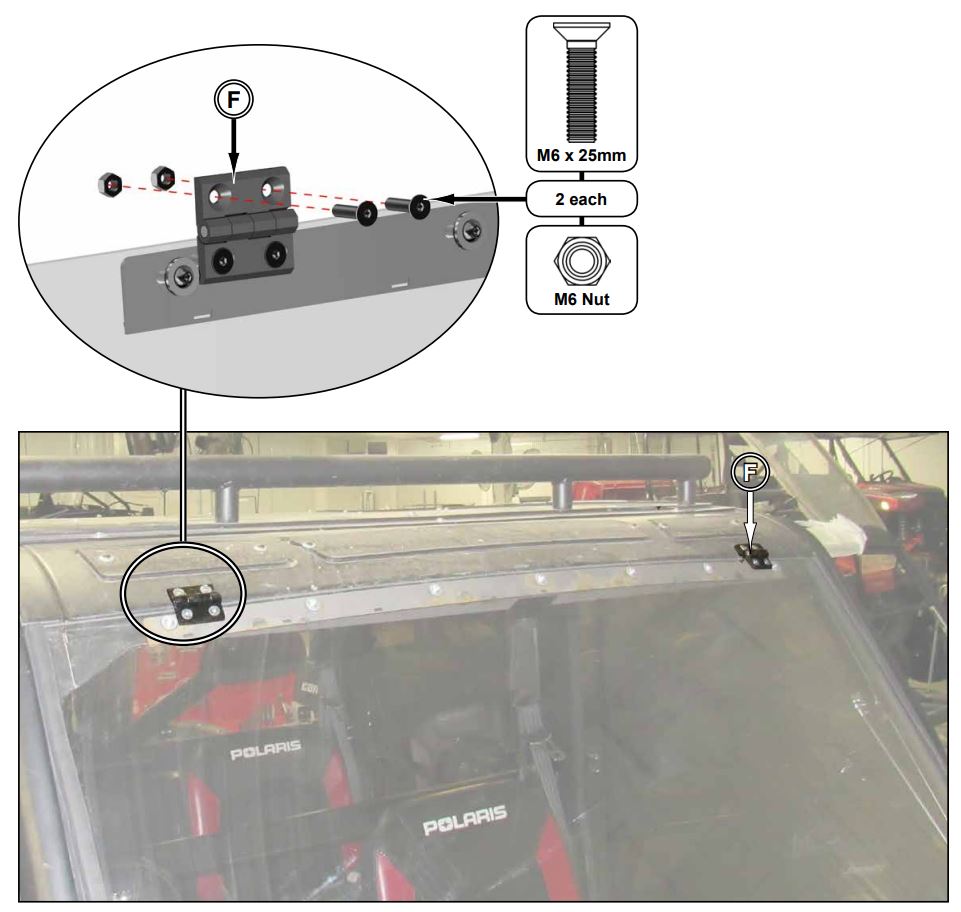 F

M6 x 25mm

2 each

M6 Nut

F

POLARIS

POLARIS