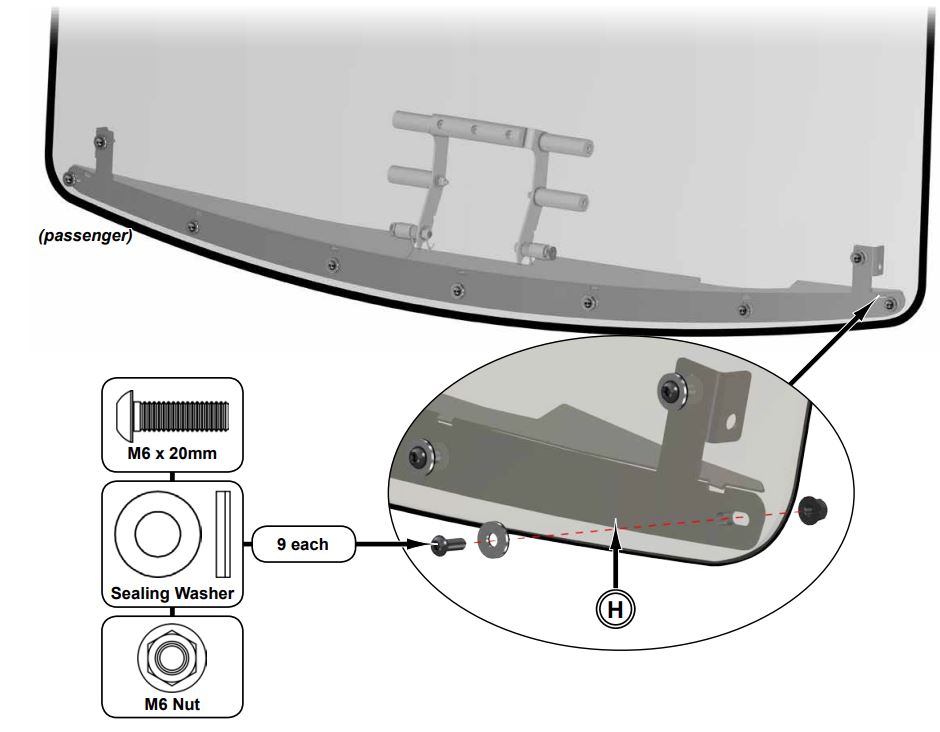 (passenger)

M6 x 20mm

Sealing Washer

M6 Nut

9 each

H