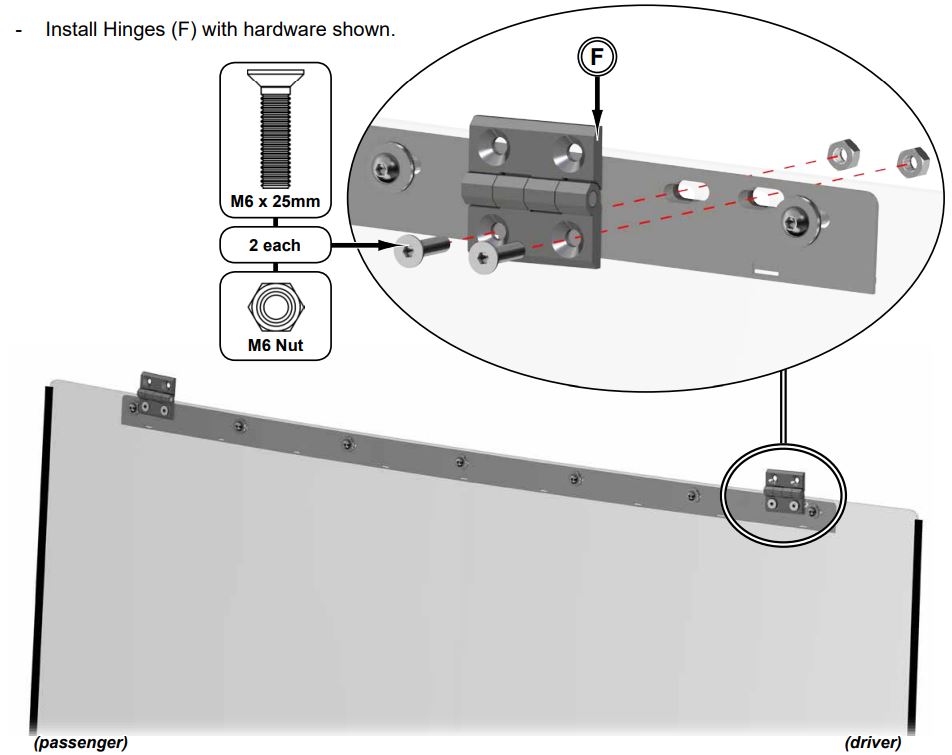 - Install Hinges (F) with hardware shown.

F

M6 x 25mm

2 each

M6 Nut

(passenger)

(driver)