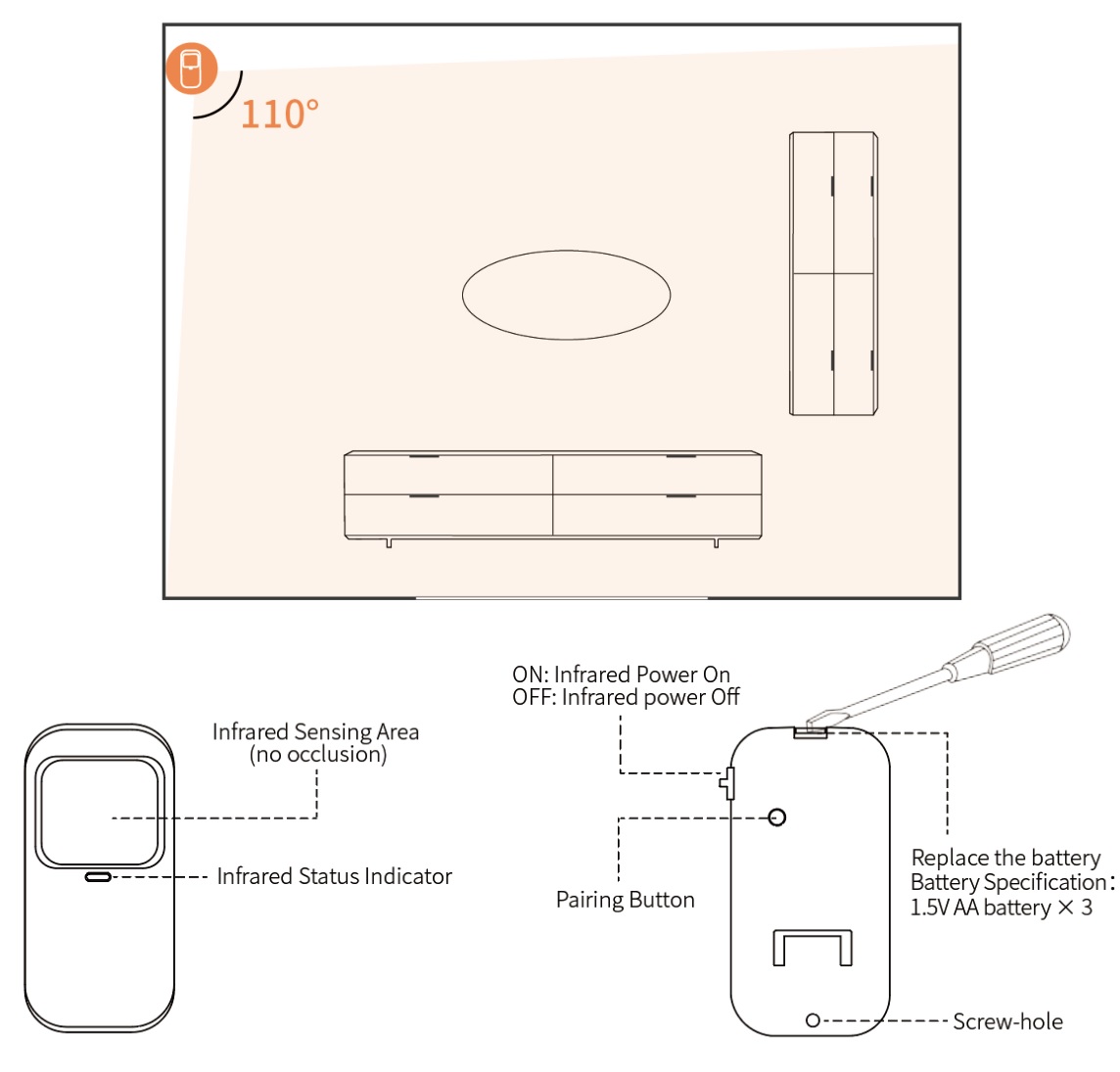 110°

Infrared Sensing Area
(no occlusion)

Infrared Status Indicator

ON: Infrared Power On
OFF: Infrared power Off

Pairing Button

Replace the battery
Battery Specification:
1.5V AA battery × 3

Screw-hole