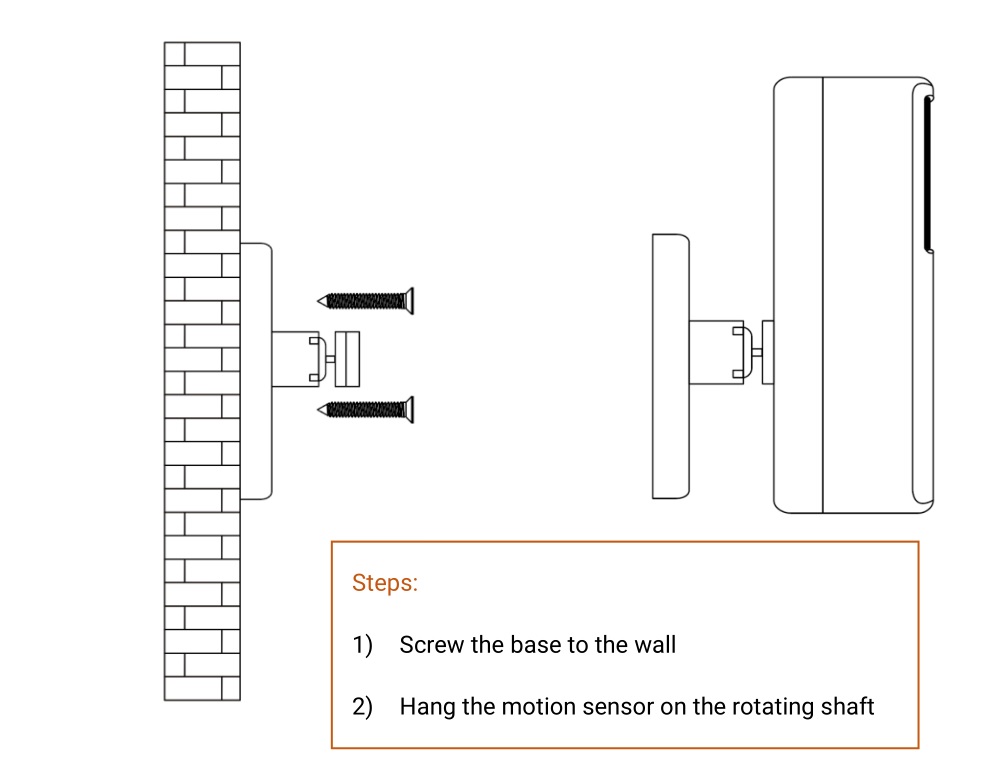 Steps:

1) Screw the base to the wall

2) Hang the motion sensor on the rotating shaft